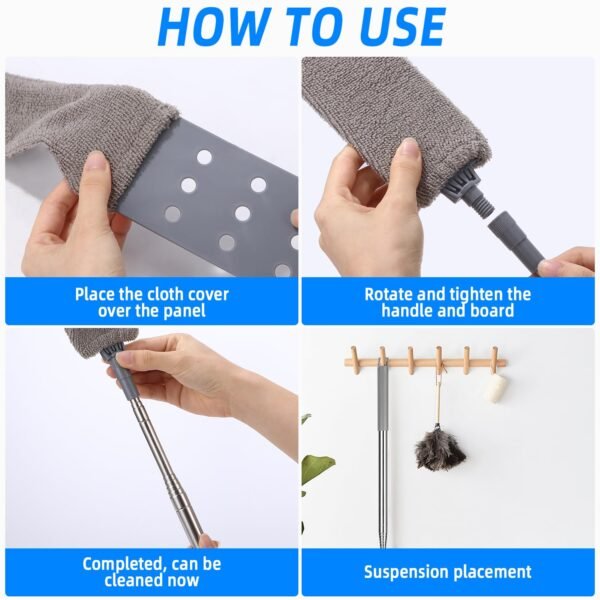 HOW TO USE

Place the cloth cover over the panel

Rotate and tighten the handle and board

Completed, can be cleaned now

Suspension placement