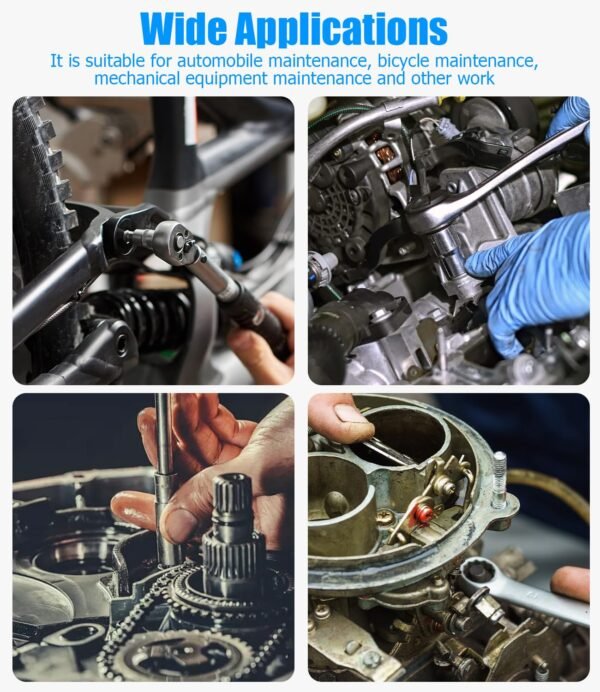 Wide Applications

It is suitable for automobile maintenance, bicycle maintenance, mechanical equipment maintenance and other work