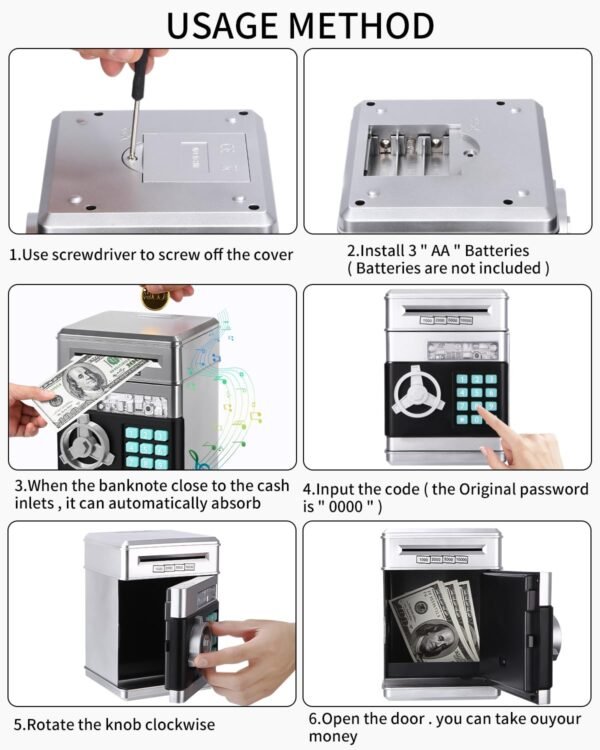 USAGE METHOD

1.Use screwdriver to screw off the cover

2.Install 3 " AA " Batteries ( Batteries are not included )

3.When the banknote close to the cash inlets , it can automatically absorb

4.Input the code ( the Original password is " 0000 " )

5.Rotate the knob clockwise

6.Open the door . you can take ouyour money