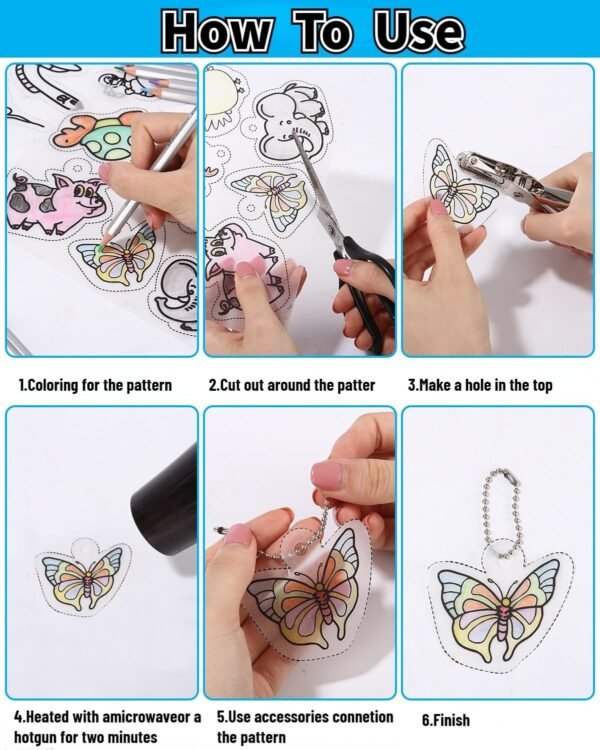 How To Use

1.Coloring for the pattern

2.Cut out around the patter

3.Make a hole in the top

4.Heated with amicrowaveor a hotgun for two minutes

5.Use accessories connetion the pattern

6.Finish